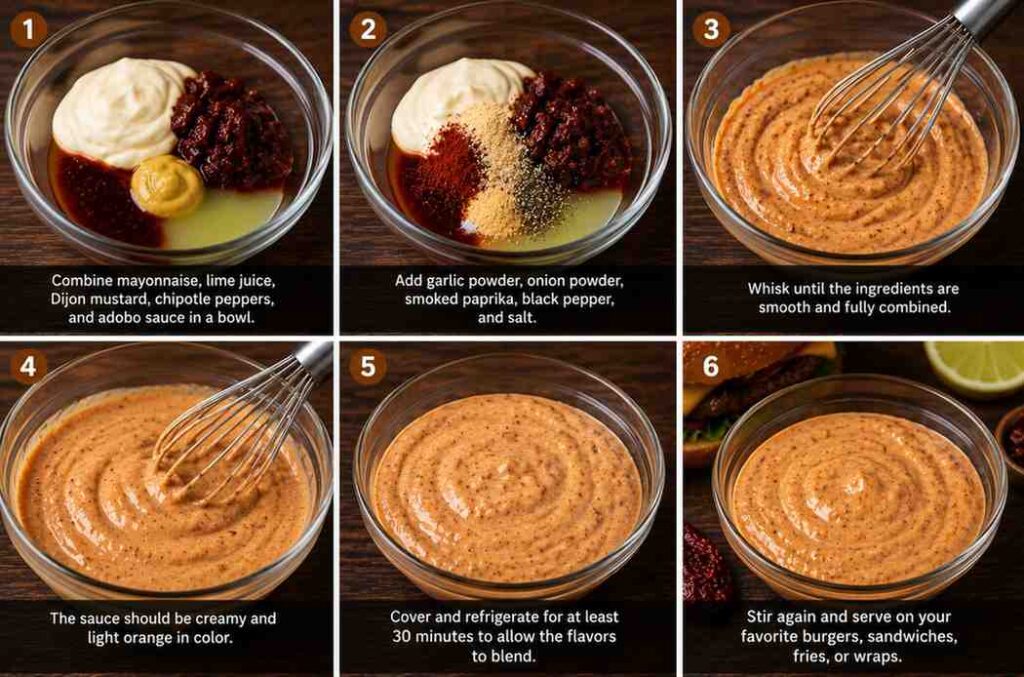 1

Combine mayonnaise, lime juice, Dijon mustard, chipotle peppers, and adobo sauce in a bowl.

2

Add garlic powder, onion powder, smoked paprika, black pepper, and salt.

3

Whisk until the ingredients are smooth and fully combined.

4

The sauce should be creamy and light orange in color.

5

Cover and refrigerate for at least 30 minutes to allow the flavors to blend.

6

Stir again and serve on your favorite burgers, sandwiches, fries, or wraps.