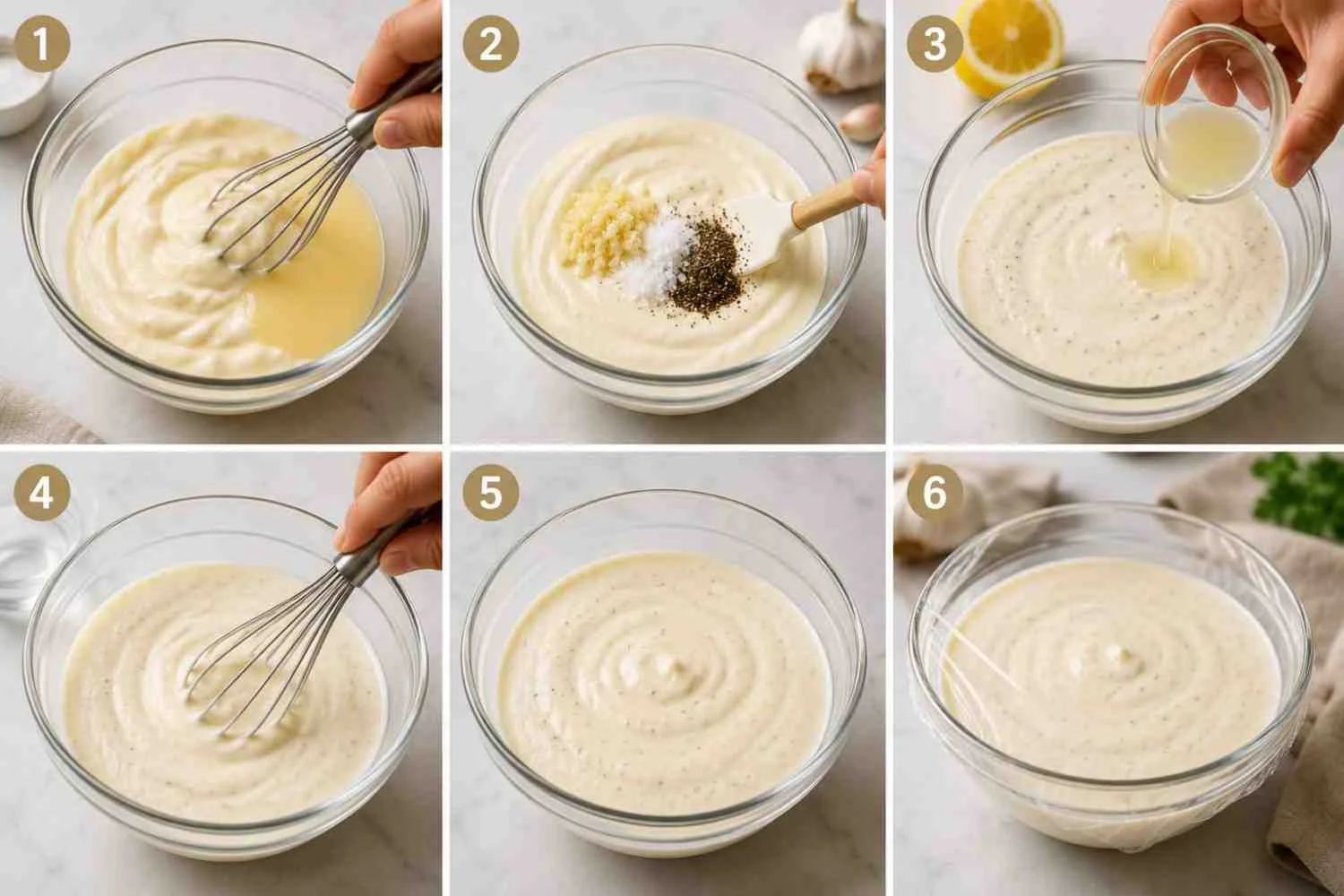 1
2
3
4
5
6